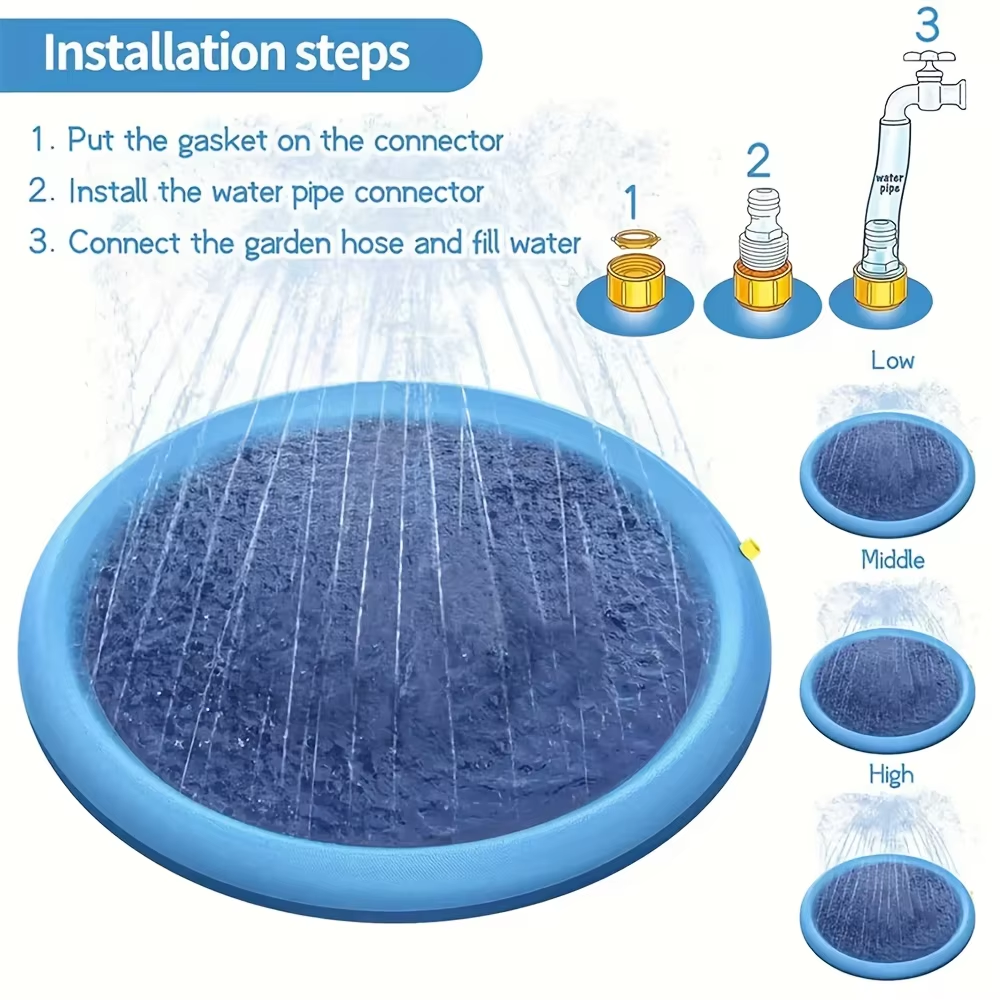 Installation steps

1. Put the gasket on the connector
2. Install the water pipe connector
3. Connect the garden hose and fill water

1

2

3

water pipe

Low

Middle

High